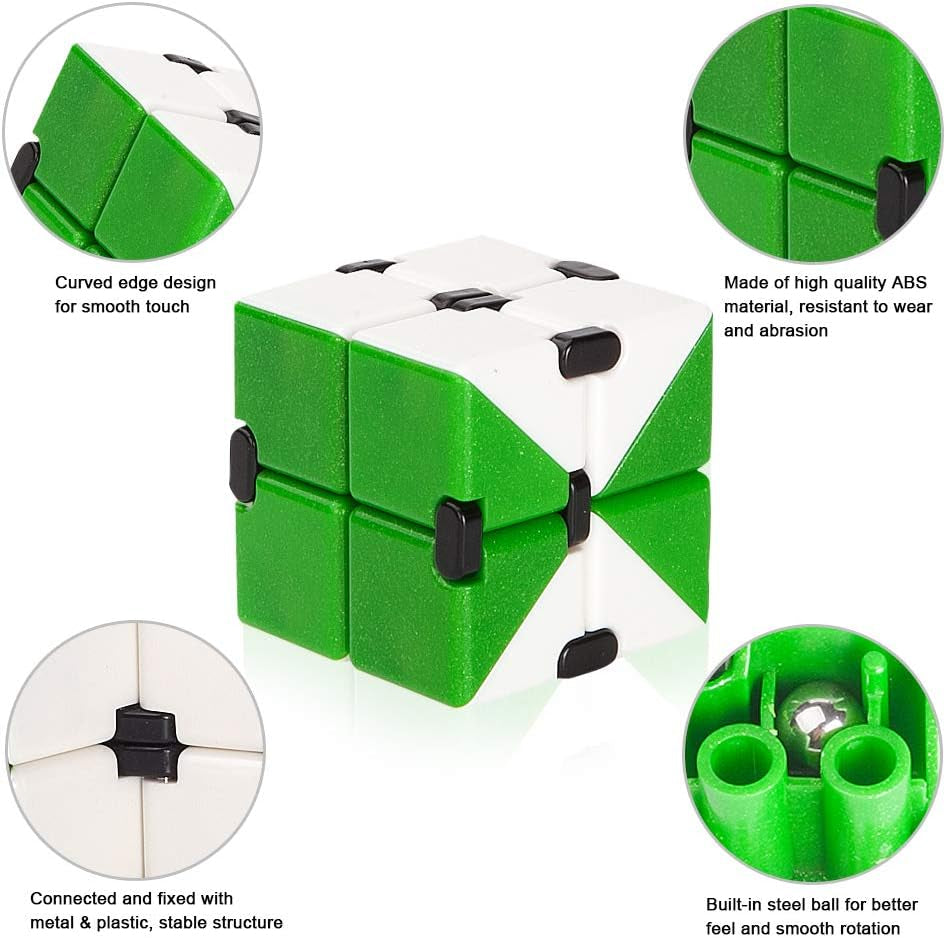 Curved edge design for smooth touch

Made of high quality ABS material, resistant to wear and abrasion

Connected and fixed with metal & plastic, stable structure

Built-in steel ball for better feel and smooth rotation